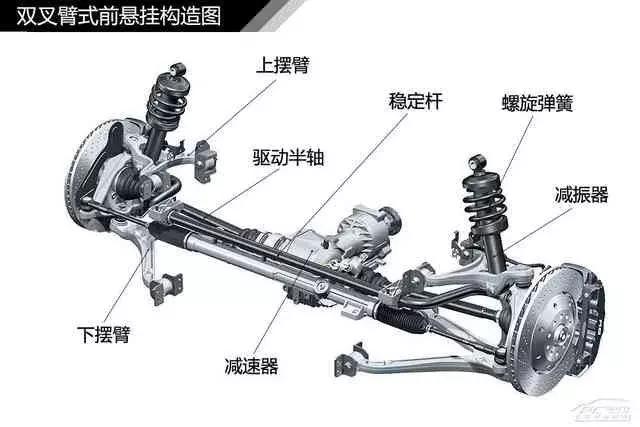 双叉臂式前悬挂构造图

上摆臂

稳定杆

螺旋弹簧

驱动半轴

减振器

下摆臂

减速器